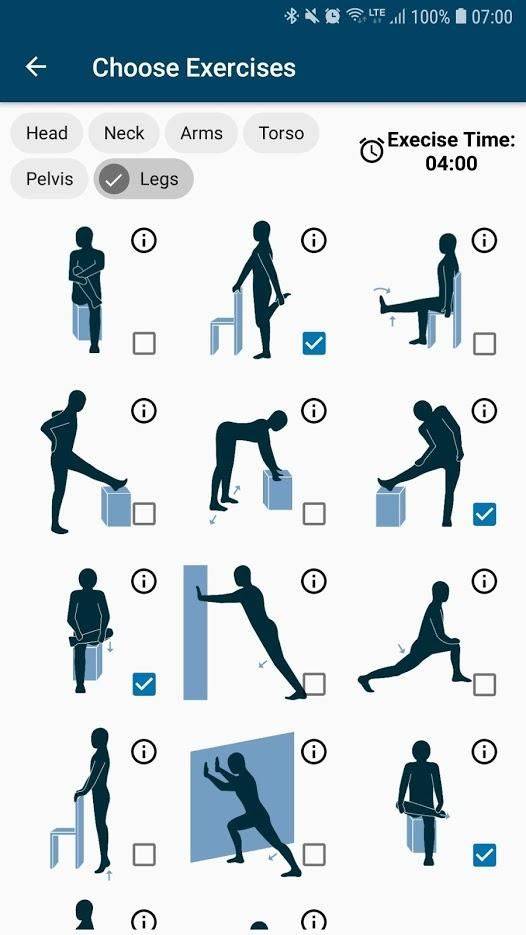 LTE 100% 07:00

Choose Exercises

Head
Neck
Arms
Torso
Pelvis
Legs

Execise Time:
04:00